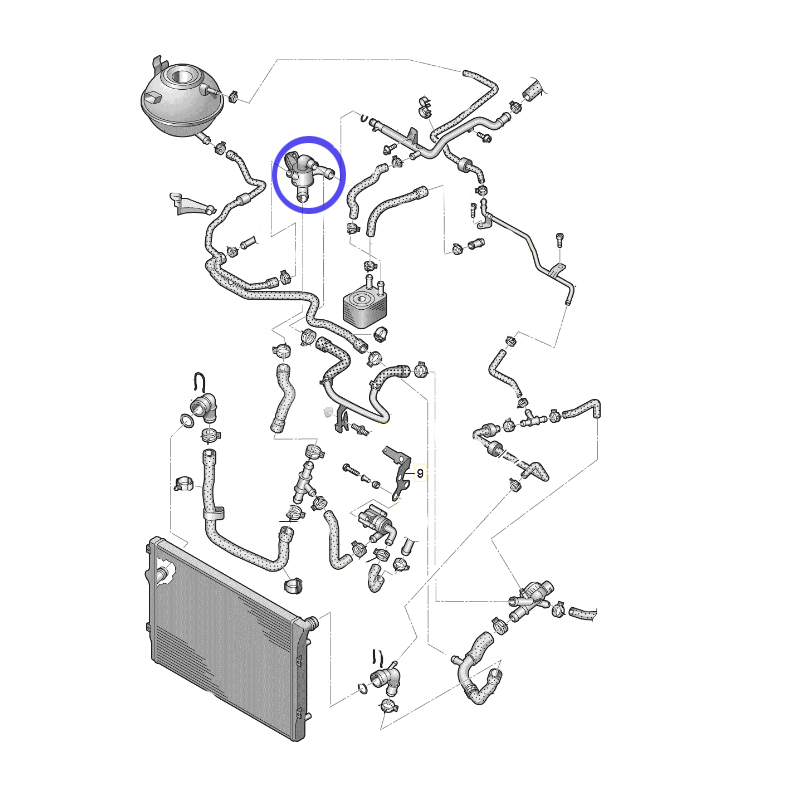 9