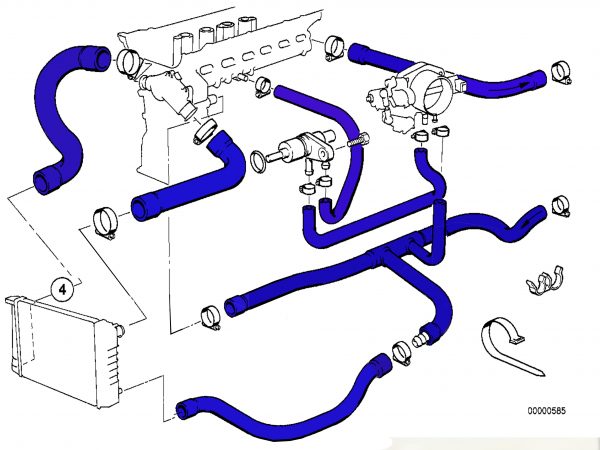 4

00000585